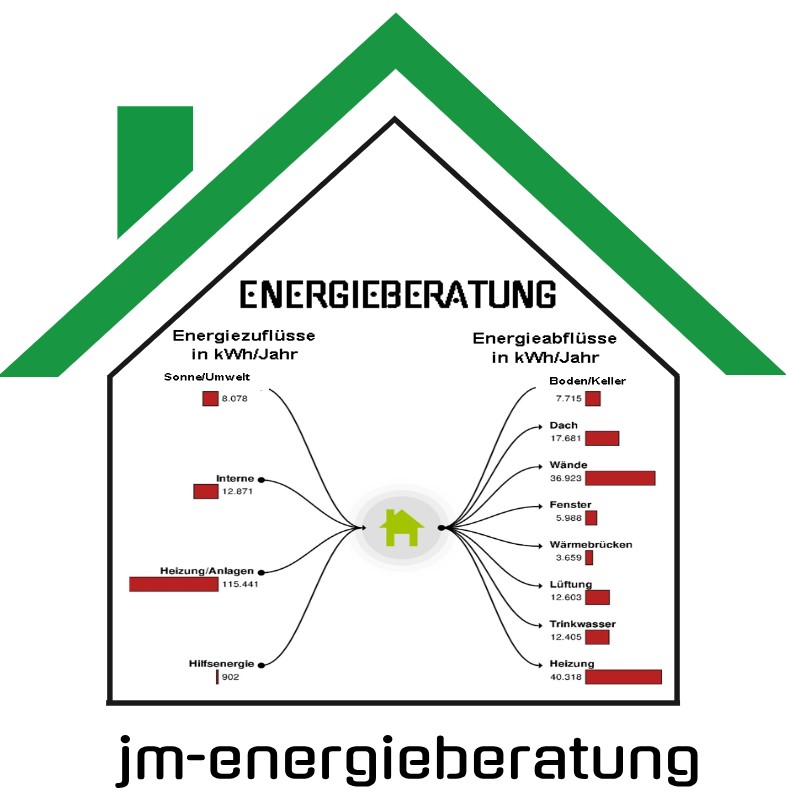 ENERGIEBERATUNG

Energiezuflüsse in kWh/Jahr

Sonne/Umwelt
8.078

Interne
12.871

Heizung/Anlagen
115.441

Hilfsenergie
902

Energieabflüsse in kWh/Jahr

Boden/Keller
7.715

Dach
17.681

Wände
36.923

Fenster
5.988

Wärmebrücken
3.659

Lüftung
12.603

Trinkwasser
12.405

Heizung
40.318

jm-energieberatung